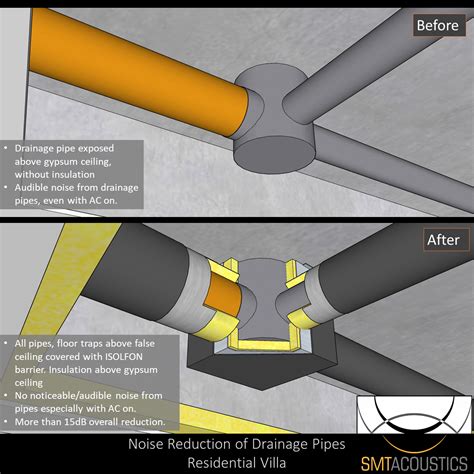 Before

• Drainage pipe exposed above gypsum ceiling, without insulation
• Audible noise from drainage pipes, even with AC on.

After

• All pipes, floor traps above false ceiling covered with ISOLFON barrier. Insulation above gypsum ceiling
• No noticeable/audible noise from pipes especially with AC on.
• More than 15dB overall reduction.

Noise Reduction of Drainage Pipes
Residential Villa

SMTACOUSTICS